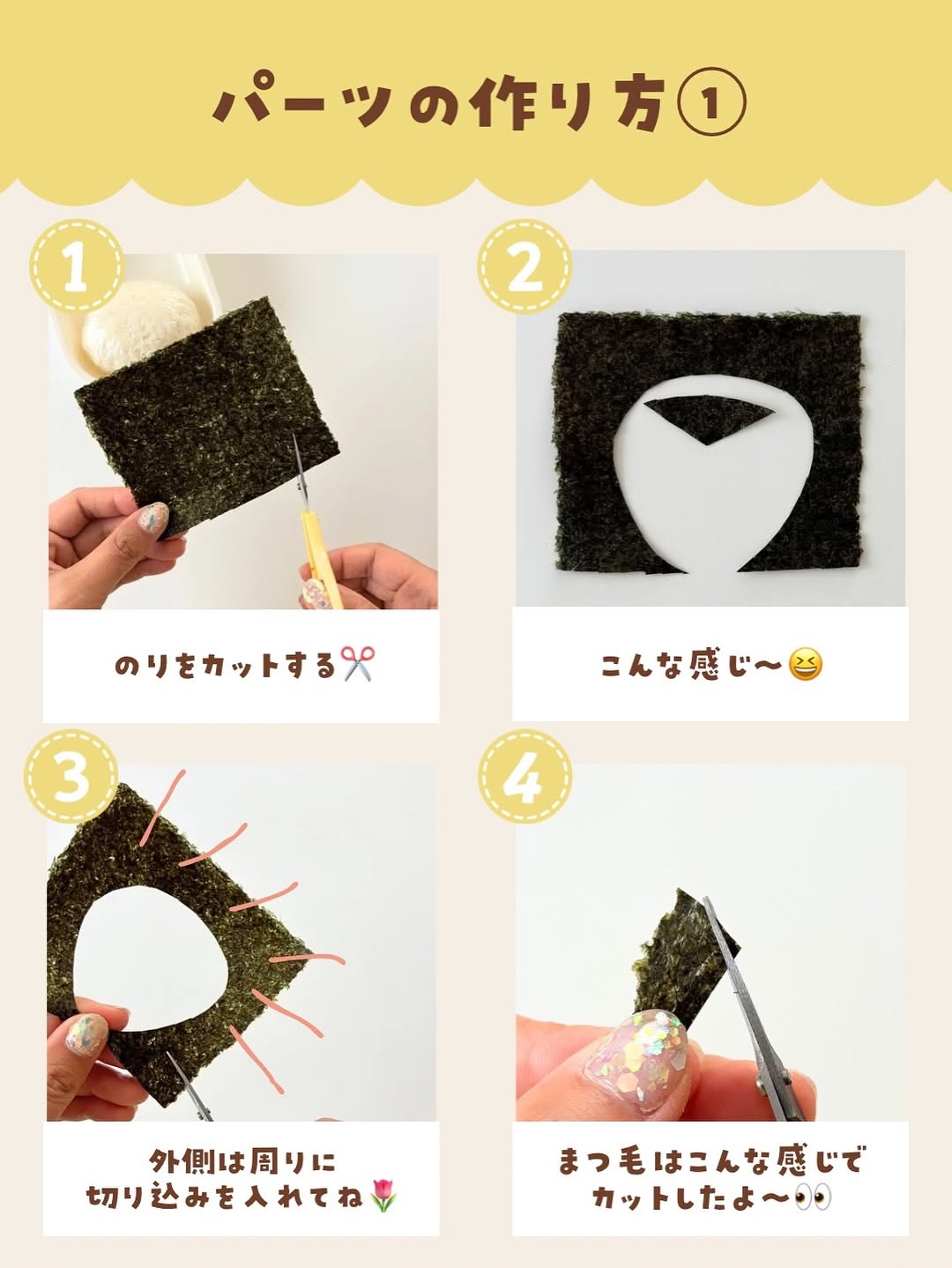 パーツの作り方①

1

のりをカットする✂️

2

こんな感じ〜😆

3

外側は周りに
切り込みを入れてね🌷

4

まつ毛はこんな感じで
カットしたよ〜👀