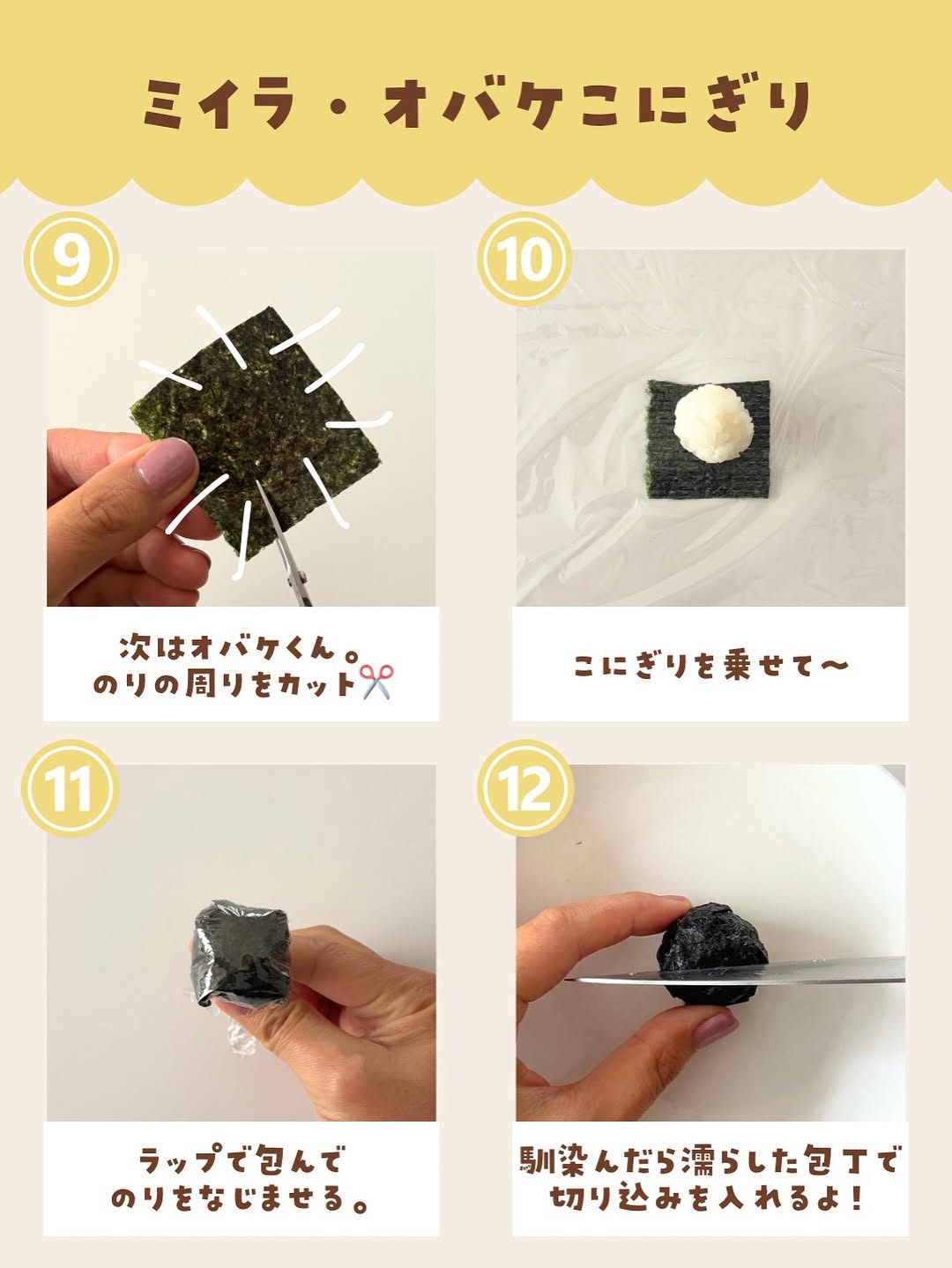 ミイラ・オバケこにぎり

9

次はオバケくん。
のりの周りをカット✂️

10

こにぎりを乗せて〜

11

ラップで包んで
のりをなじませる。

12

馴染んだら濡らした包丁で
切り込みを入れるよ！