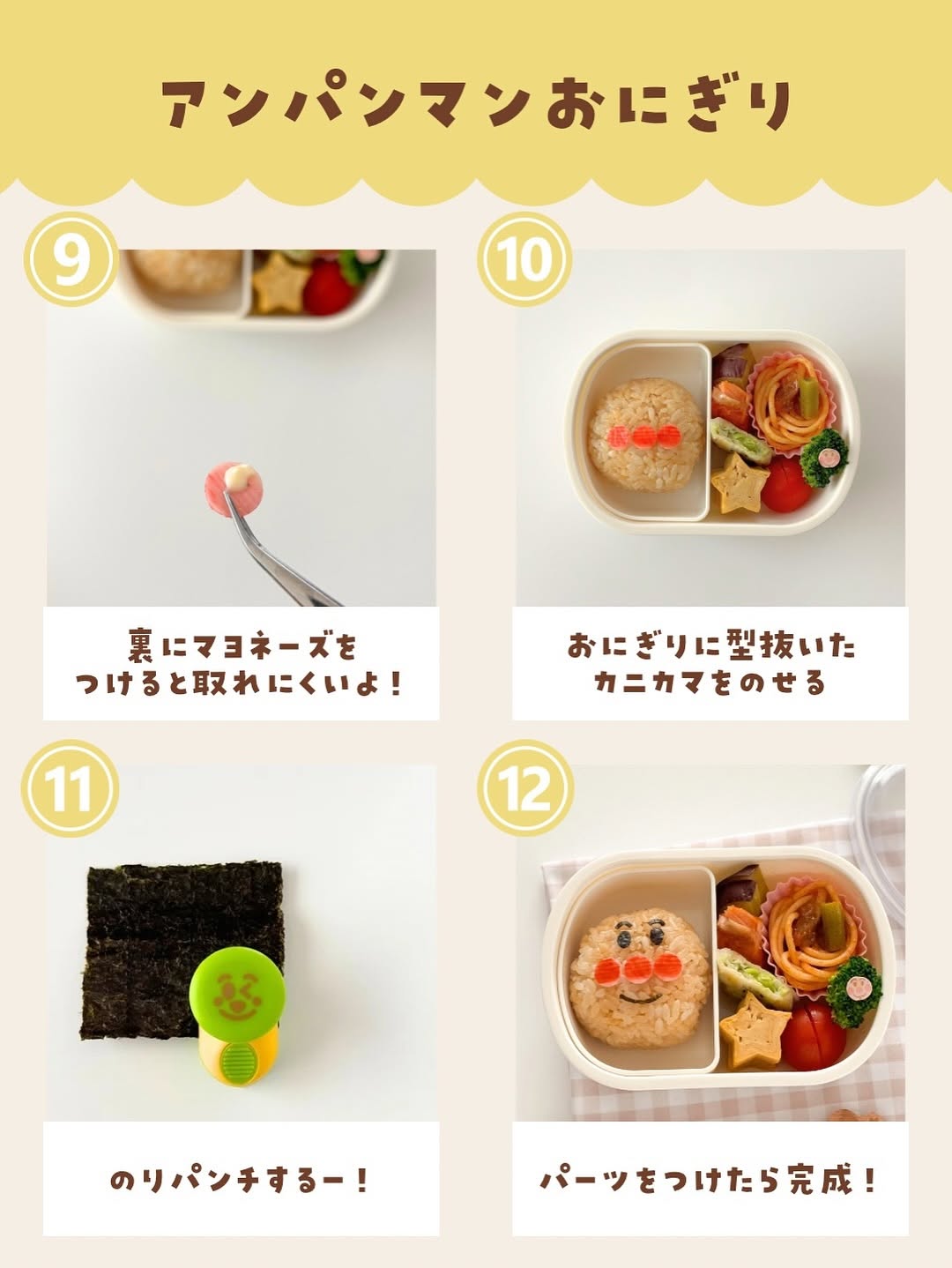 アンパンマンおにぎり

9

裏にマヨネーズを
つけると取れにくいよ！

10

おにぎりに型抜いた
カニカマをのせる

11

のりパンチするー！

12

パーツをつけたら完成！