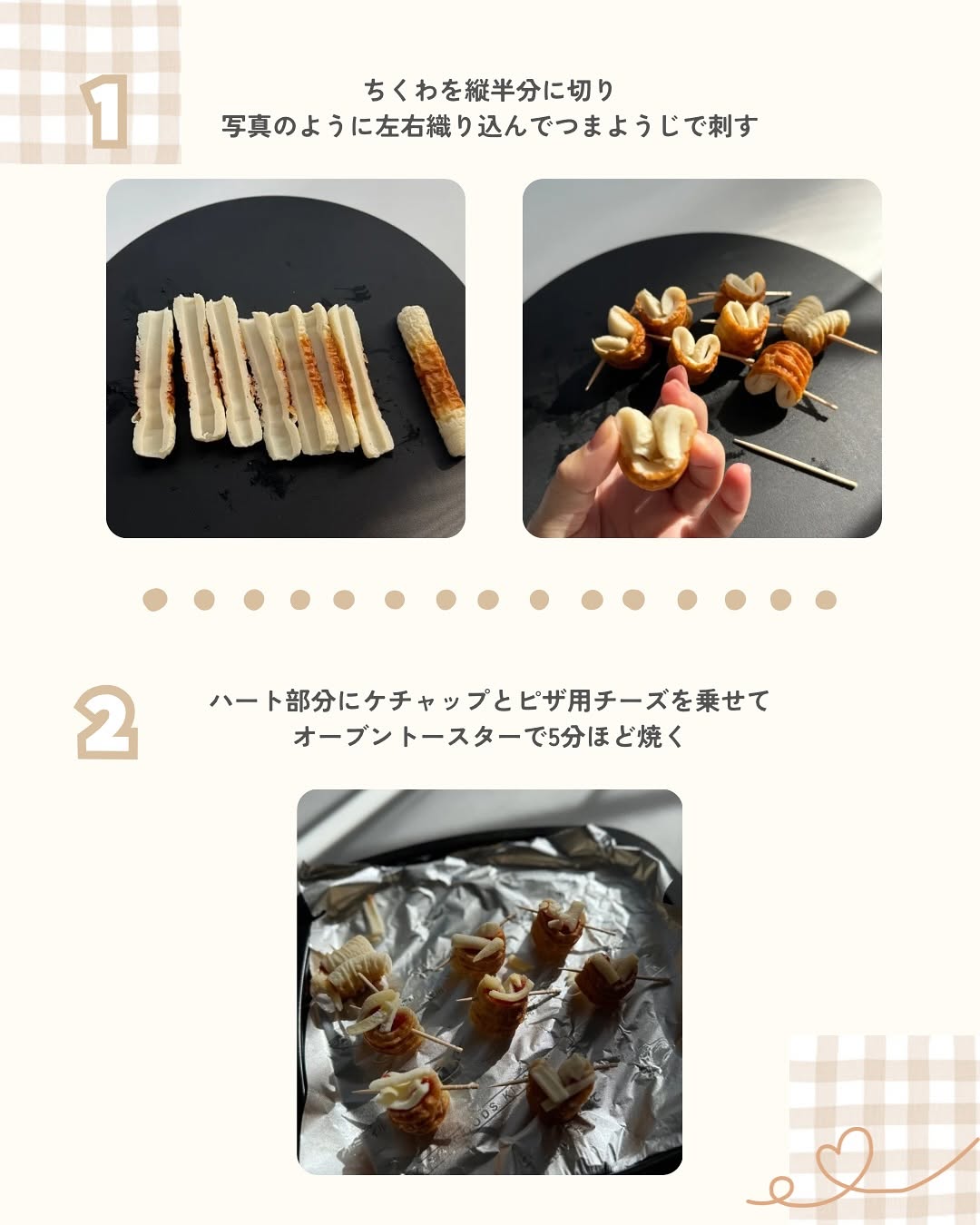 1

ちくわを縦半分に切り
写真のように左右織り込んでつまようじで刺す

2

ハート部分にケチャップとピザ用チーズを乗せて
オーブントースターで5分ほど焼く