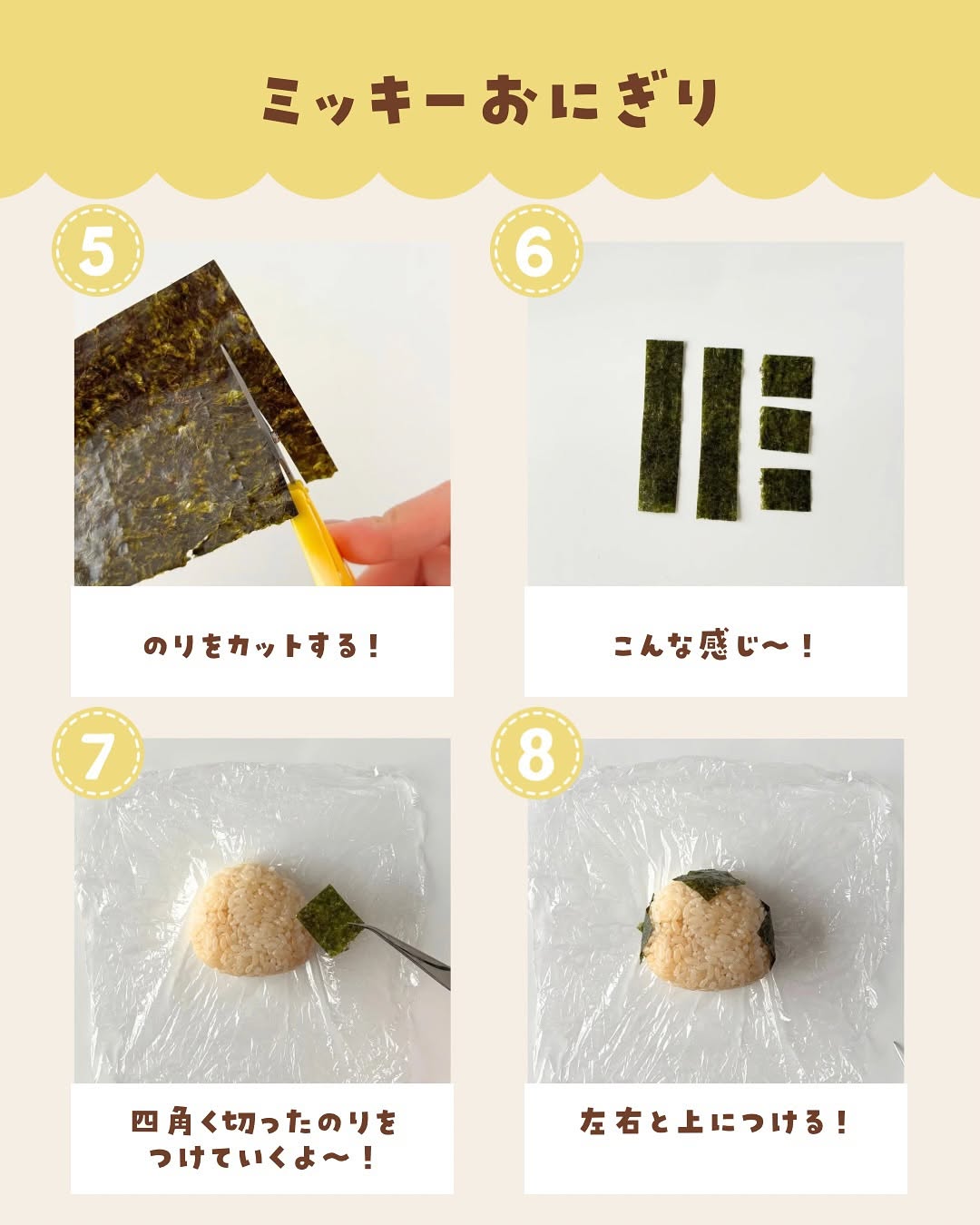 ミッキーおにぎり

5

のりをカットする！

6

こんな感じ〜！

7

四角く切ったのりをつけていくよ〜！

8

左右と上につける！