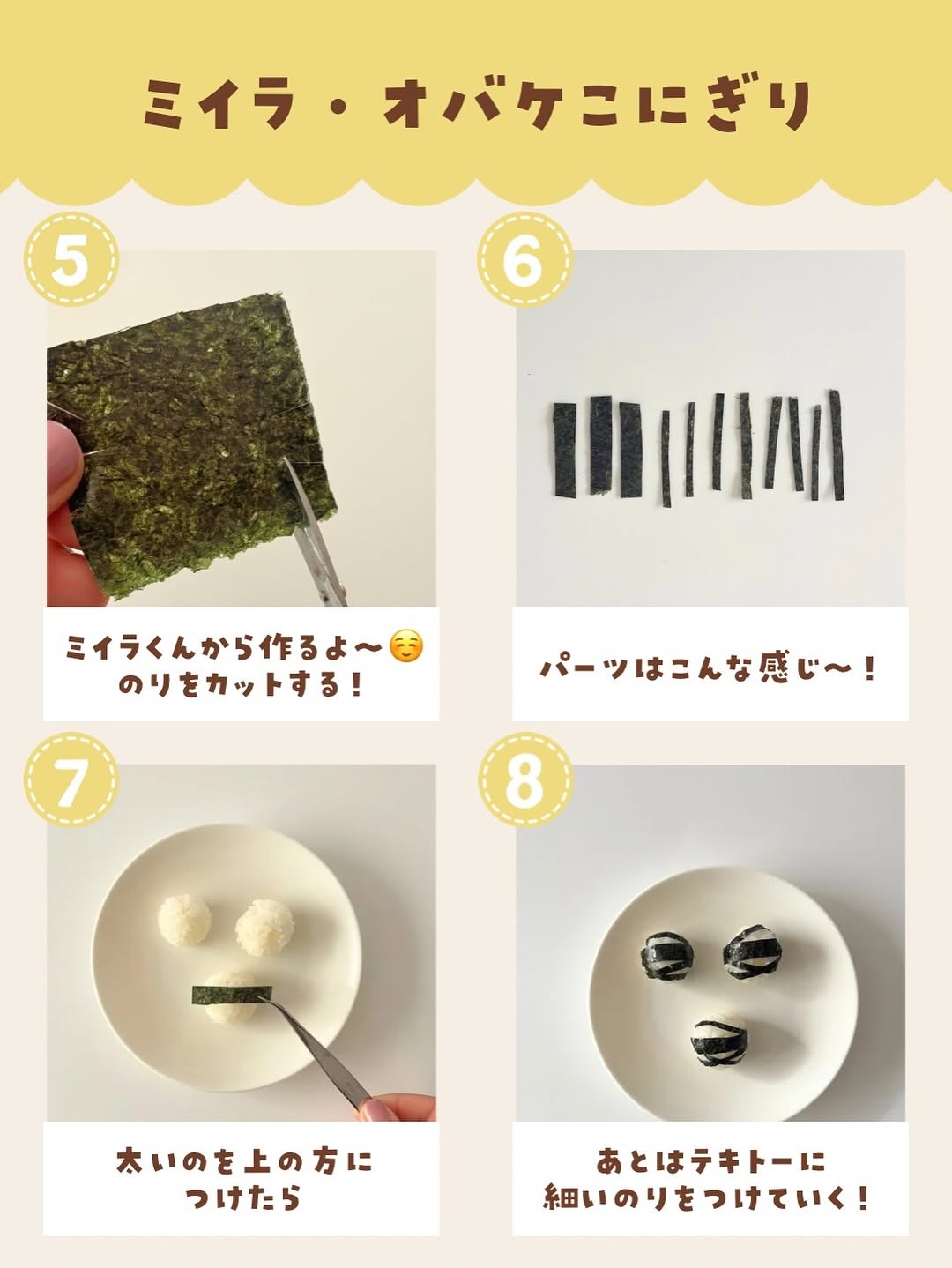 ミイラ・オバケこにぎり

5

ミイラくんから作るよ〜☺️
のりをカットする！

6

パーツはこんな感じ〜！

7

太いのを上の方に
つけたら

8

あとはテキトーに
細いのりをつけていく！