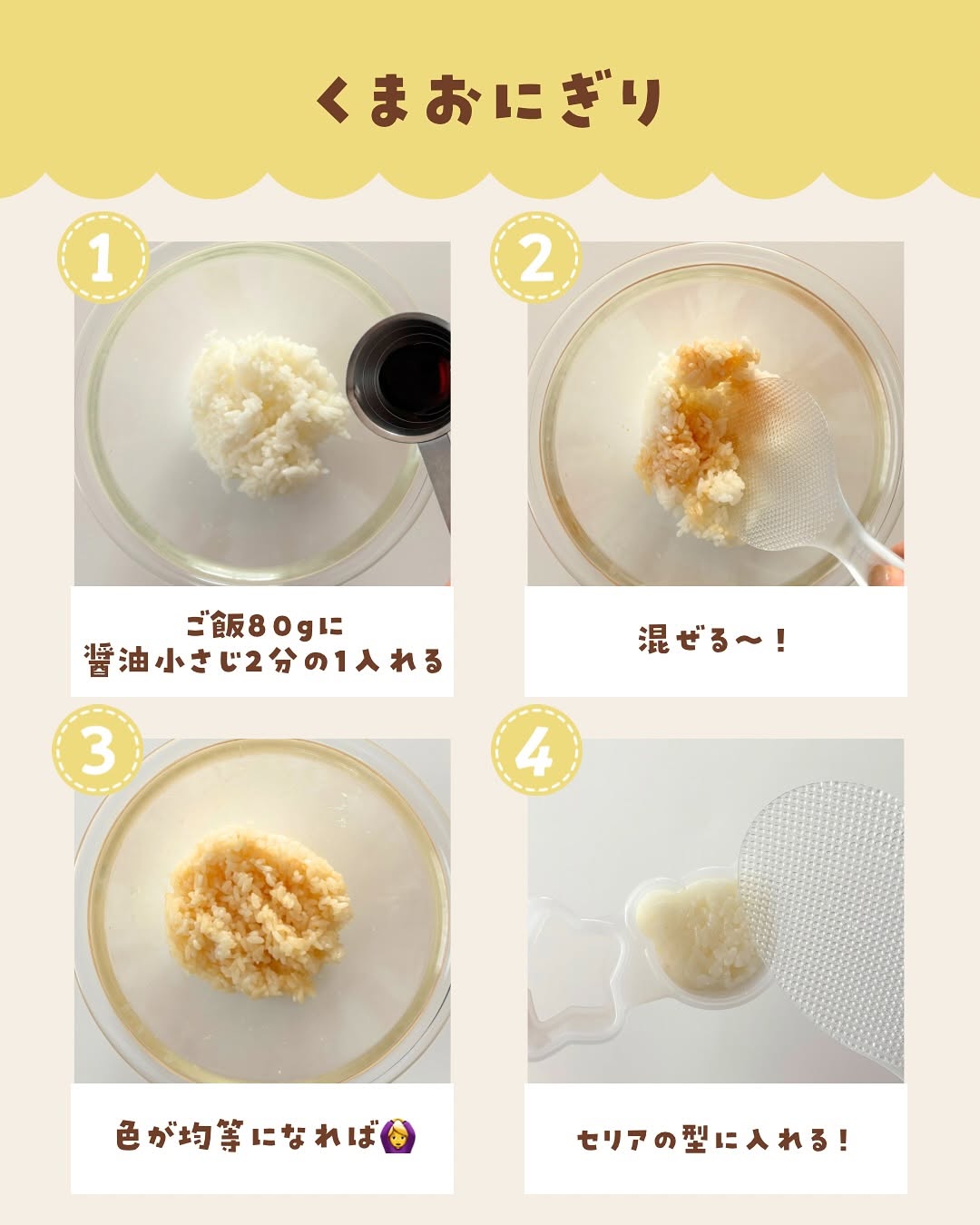 くまおにぎり

1

ご飯80gに
醤油小さじ2分の1入れる

2

混ぜる〜！

3

色が均等になれば🙆‍♀️

4

セリアの型に入れる！