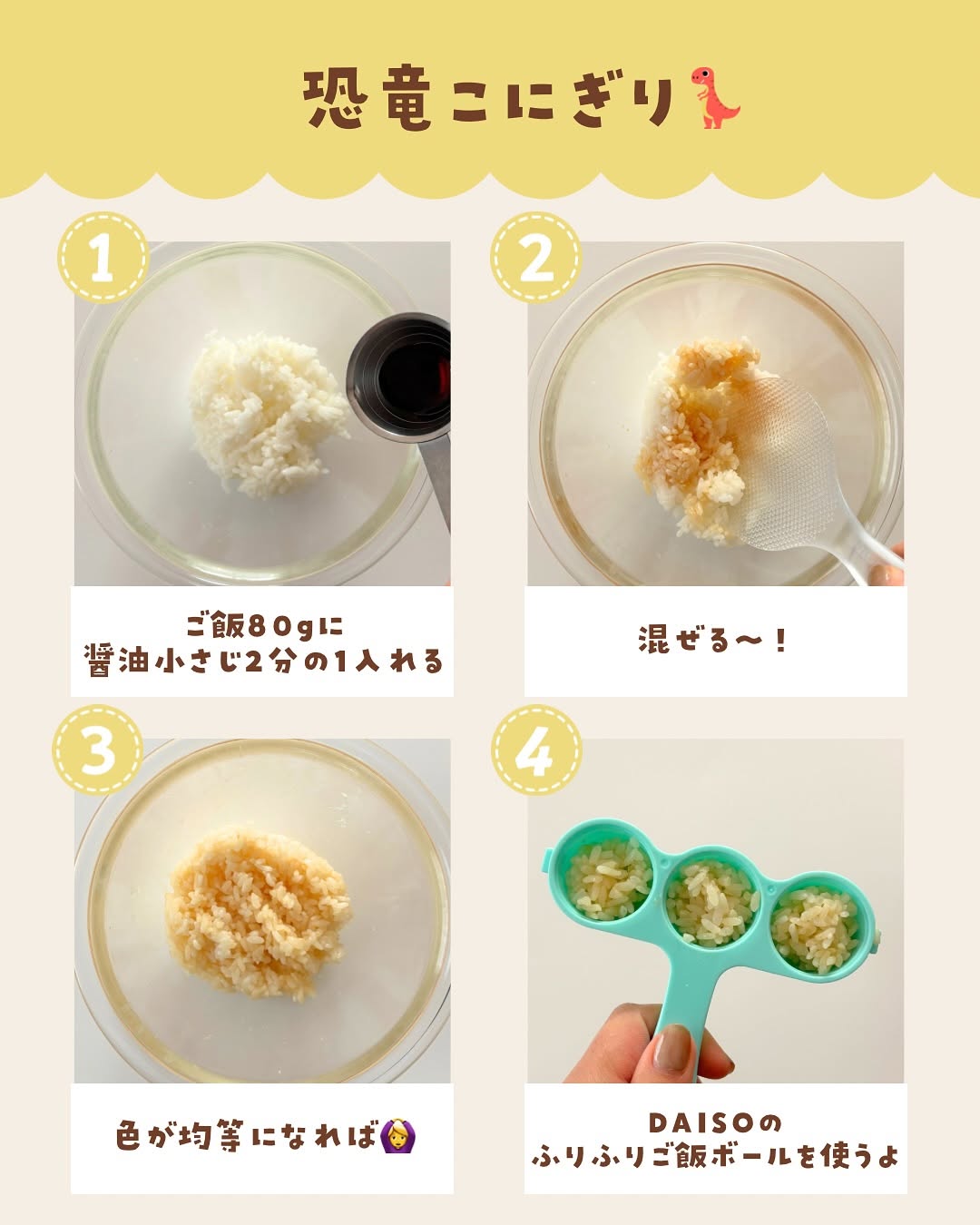 恐竜こにぎり🦖

1

ご飯80gに
醤油小さじ2分の1入れる

2

混ぜる〜！

3

色が均等になれば🙆‍♀️

4

DAISOの
ふりふりご飯ボールを使うよ