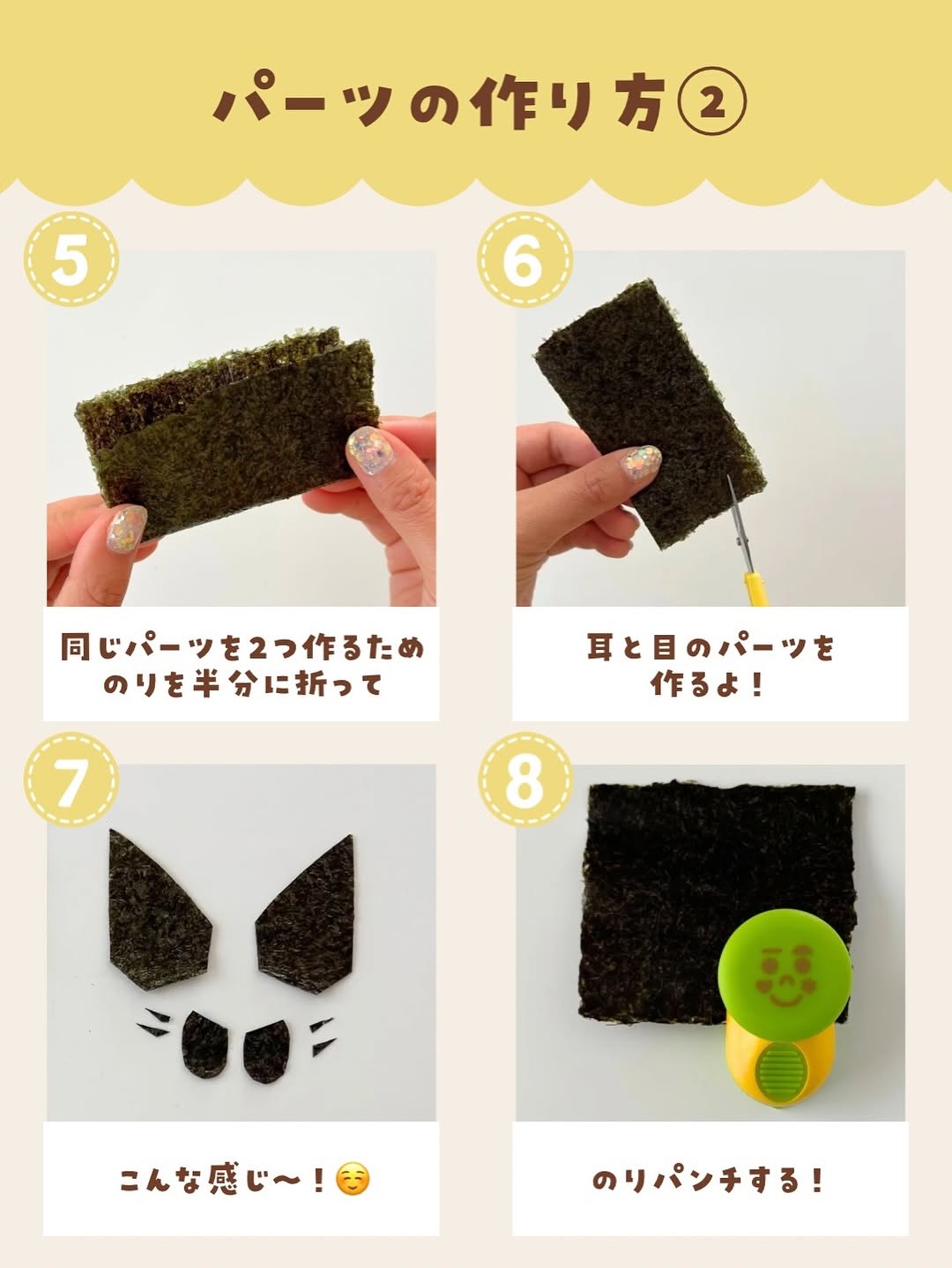 パーツの作り方②

5

同じパーツを2つ作るため のりを半分に折って

6

耳と目のパーツを 作るよ！

7

こんな感じ〜！☺️

8

のりパンチする！