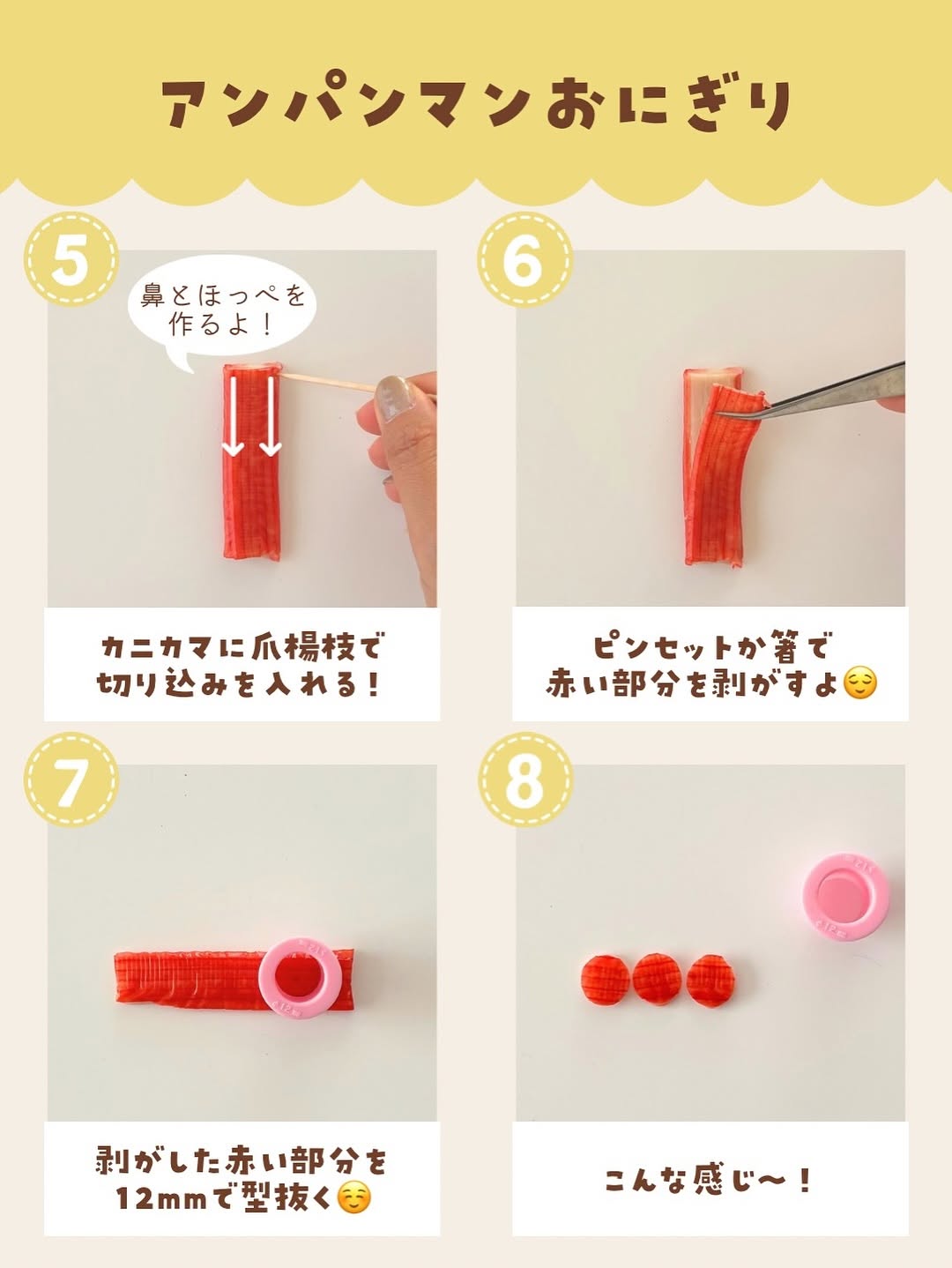 アンパンマンおにぎり

5

鼻とほっぺを作るよ！

カニカマに爪楊枝で切り込みを入れる！

6

ピンセットか箸で赤い部分を剥がすよ😌

7

剥がした赤い部分を12mmで型抜く☺️

8

こんな感じ〜！