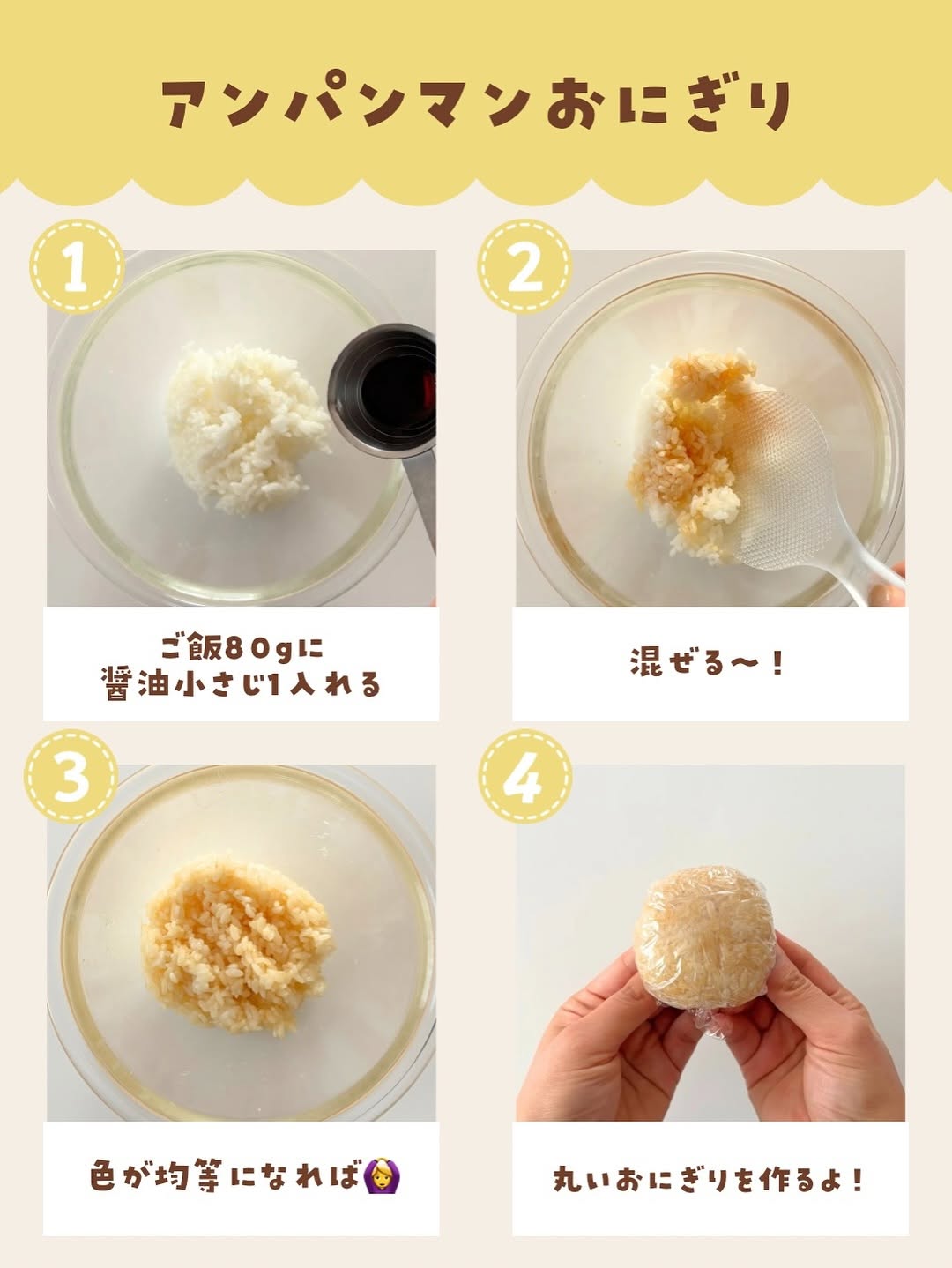 アンパンマンおにぎり

1

ご飯80gに
醤油小さじ1入れる

2

混ぜる〜！

3

色が均等になれば🙆‍♀️

4

丸いおにぎりを作るよ！